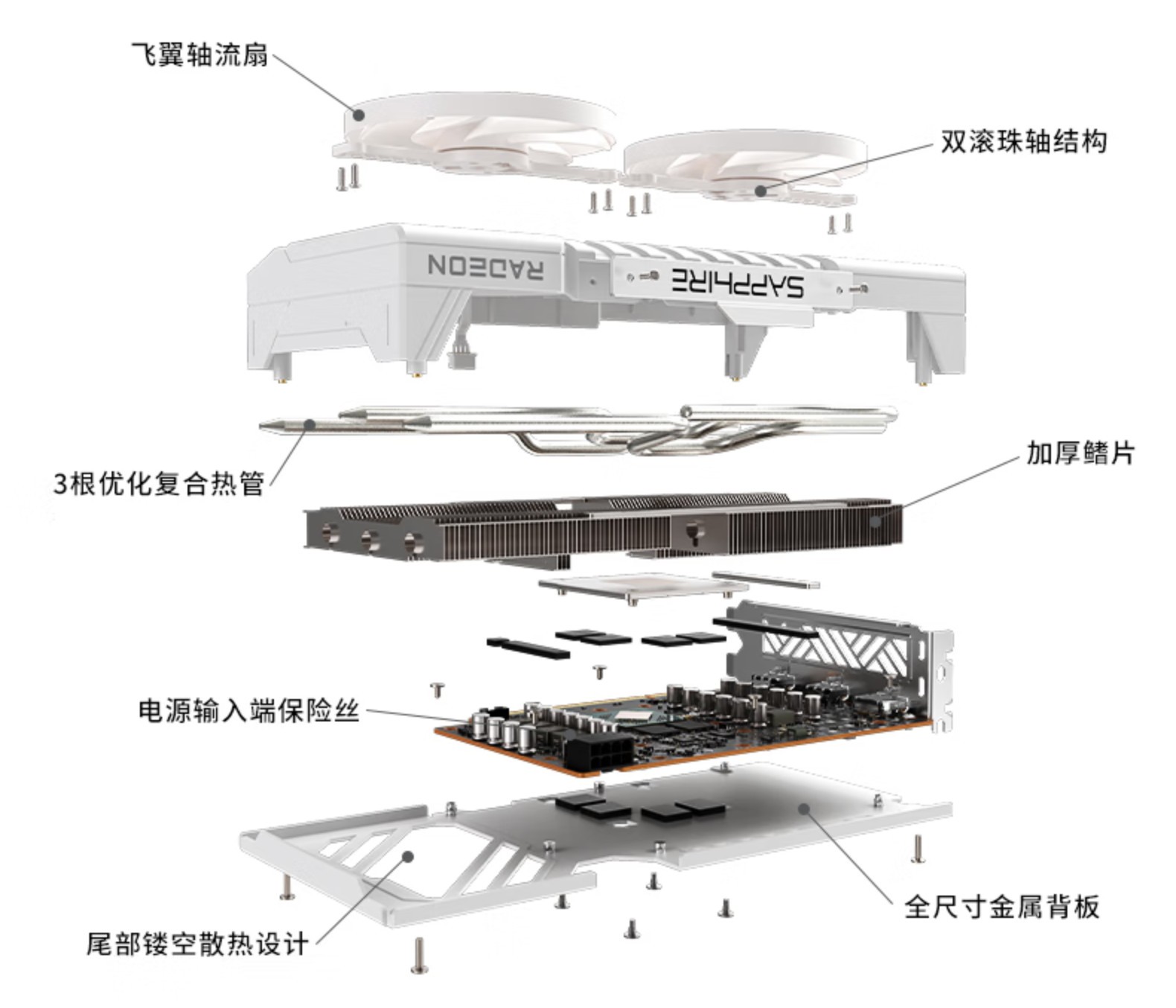 飞翼轴流扇

双滚珠轴结构

RADEON

SAPPHIRE

3根优化复合热管

加厚鳍片

电源输入端保险丝

全尺寸金属背板

尾部镂空散热设计